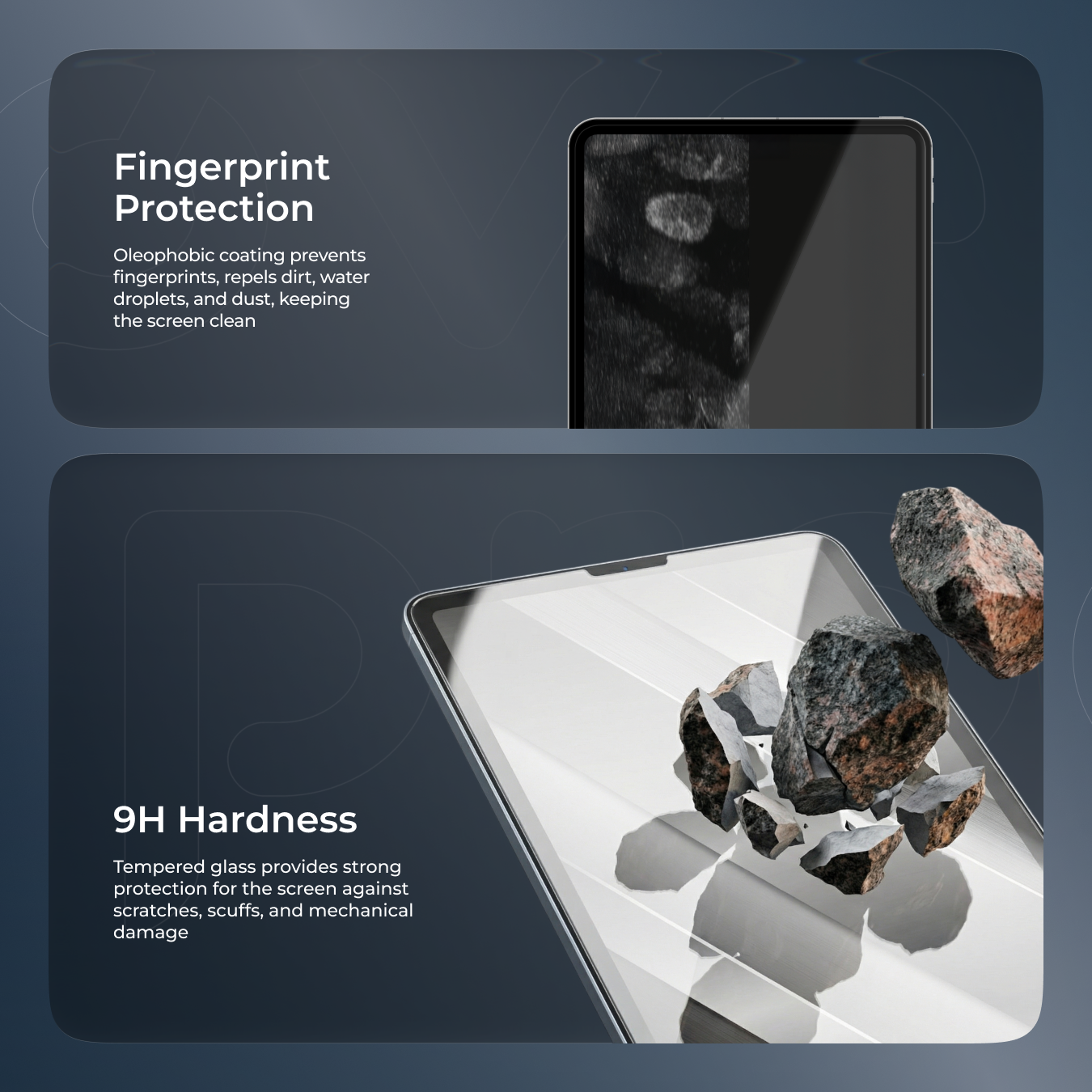 Fingerprint Protection

Oleophobic coating prevents fingerprints, repels dirt, water droplets, and dust, keeping the screen clean

9H Hardness

Tempered glass provides strong protection for the screen against scratches, scuffs, and mechanical damage